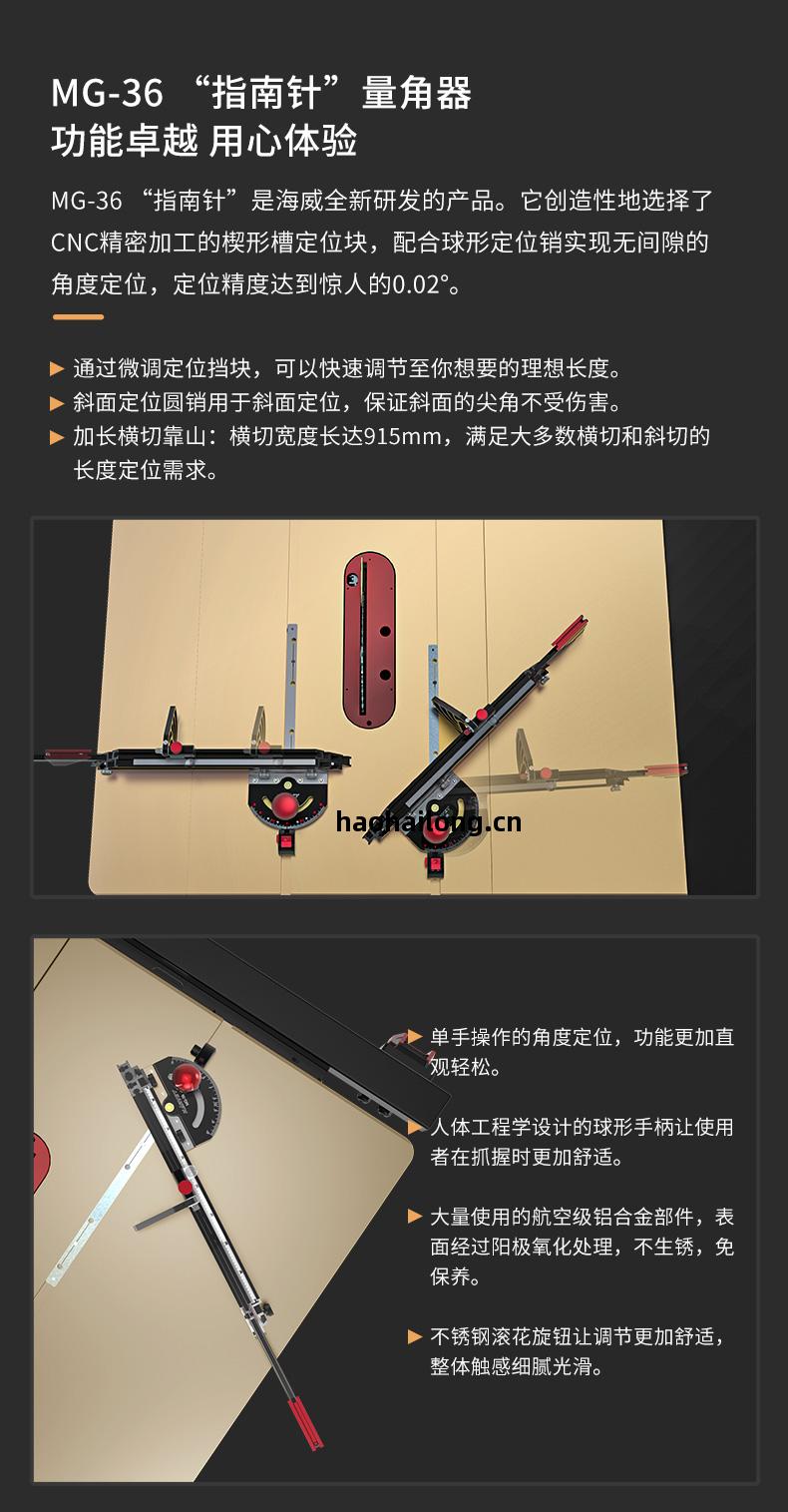 MG-36 “指南针”量角器
功能卓越 用心体验

MG-36 “指南针”是海威全新研发的产品。它创造性地选择了CNC精密加工的楔形槽定位块，配合球形定位销实现无间隙的角度定位，定位精度达到惊人的0.02°。

▶ 通过微调定位挡块，可以快速调节至你想要的理想长度。
▶ 斜面定位圆销用于斜面定位，保证斜面的尖角不受伤害。
▶ 加长横切靠山：横切宽度长达915mm，满足大多数横切和斜切的长度定位需求。

haohailong.cn

▶ 单手操作的角度定位，功能更加直观轻松。

▶ 人体工程学设计的球形手柄让使用者在抓握时更加舒适。

▶ 大量使用的航空级铝合金部件，表面经过阳极氧化处理，不生锈，免保养。

▶ 不锈钢滚花旋钮让调节更加舒适，整体触感细腻光滑。